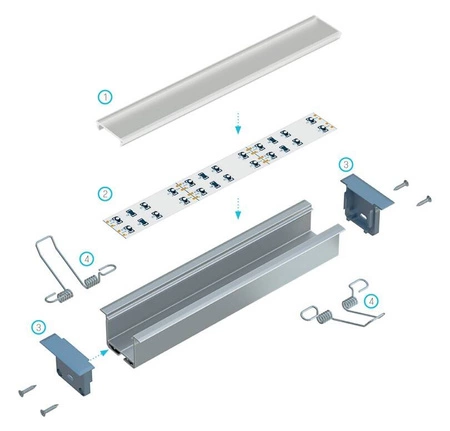 1

2

3

4

4

3